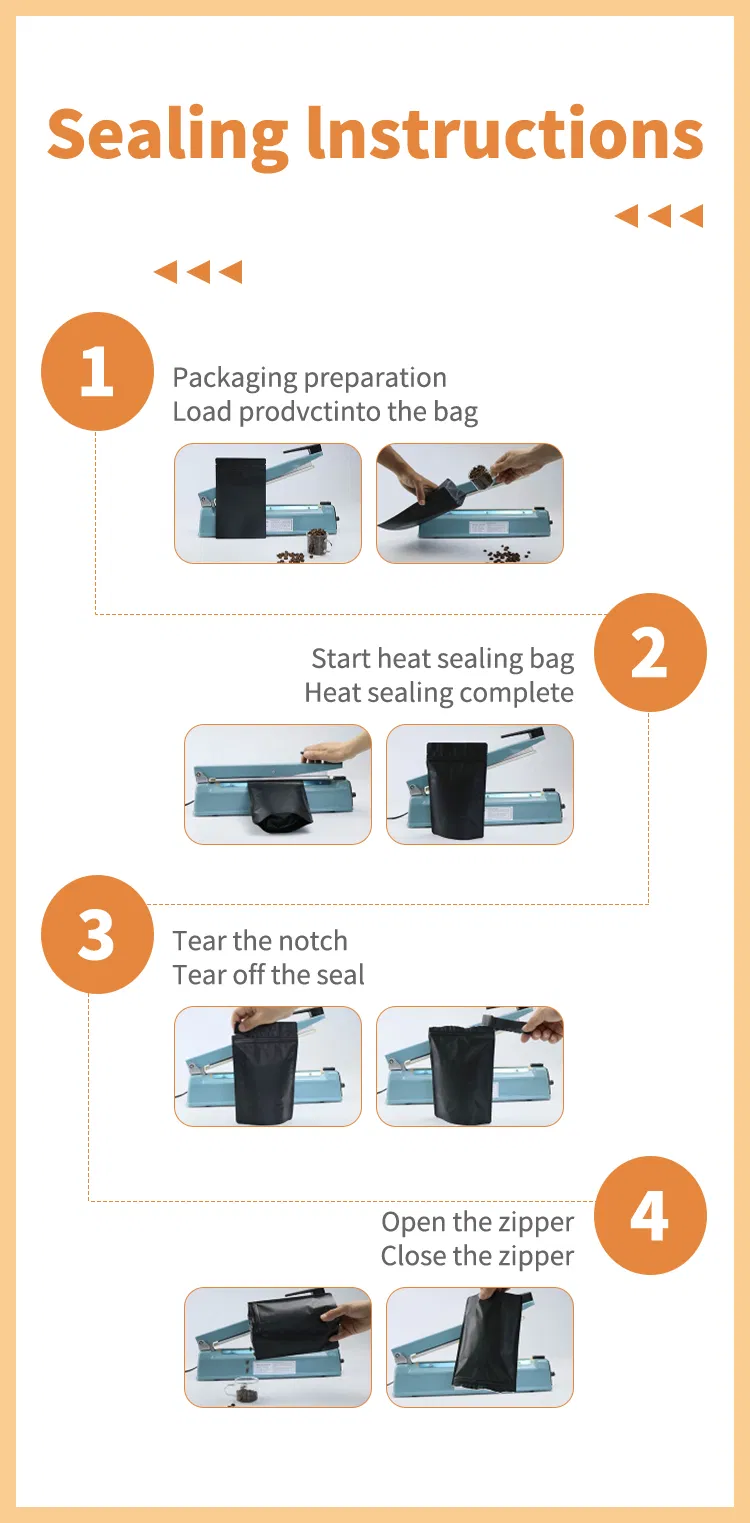 Sealing Instructions

1

Packaging preparation
Load prodvctinto the bag

2

Start heat sealing bag
Heat sealing complete

3

Tear the notch
Tear off the seal

4

Open the zipper
Close the zipper